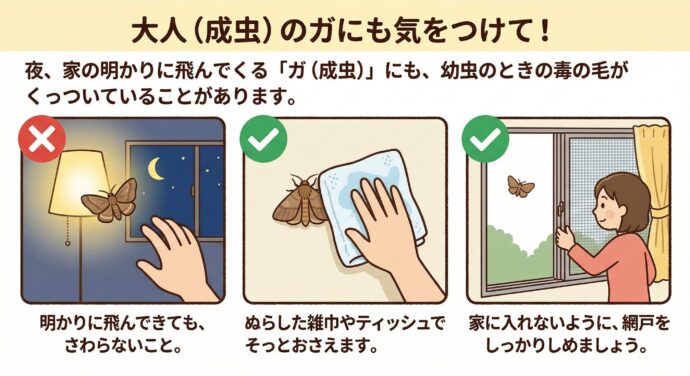 大人（成虫）のガにも気をつけて！

夜、家の明かりに飛んでくる「ガ（成虫）」にも、幼虫のときの毒の毛がくっついていることがあります。

明かりに飛んできても、さわらないこと。

ぬらした雑巾やティッシュでそっとおさえます。

家に入れないように、網戸をしっかりしめましょう。