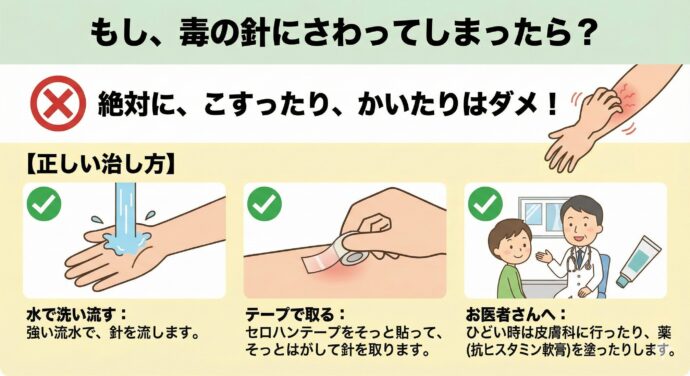 もし、毒の針にさわってしまったら？

絶対に、こすったり、かいたりはダメ！

【正しい治し方】

水で洗い流す：
強い流水で、針を流します。

テープで取る：
セロハンテープをそっと貼って、そっとはがして針を取ります。

お医者さんへ：
ひどい時は皮膚科に行ったり、薬(抗ヒスタミン軟膏)を塗ったりします。