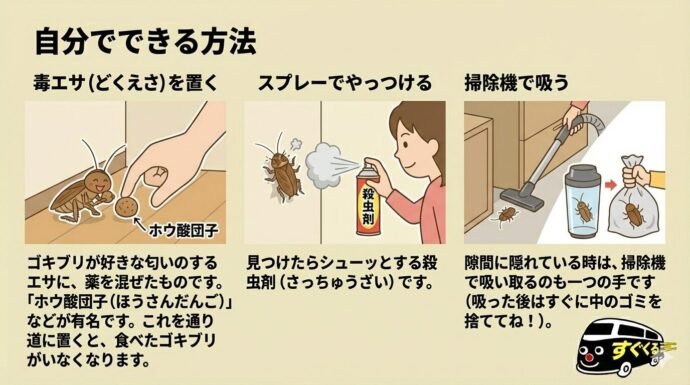 自分でできる方法

毒エサ(どくえさ)を置く

ホウ酸団子

ゴキブリが好きな匂いのするエサに、薬を混ぜたものです。「ホウ酸団子(ほうさんだんご)」などが有名です。これを通り道に置くと、食べたゴキブリがいなくなります。

スプレーでやっつける

殺虫剤

見つけたらシューッとする殺虫剤(さっちゅうざい)です。

掃除機で吸う

隙間に隠れている時は、掃除機で吸い取るのも一つの手です(吸った後はすぐに中のゴミを捨ててね！)。

すぐくる